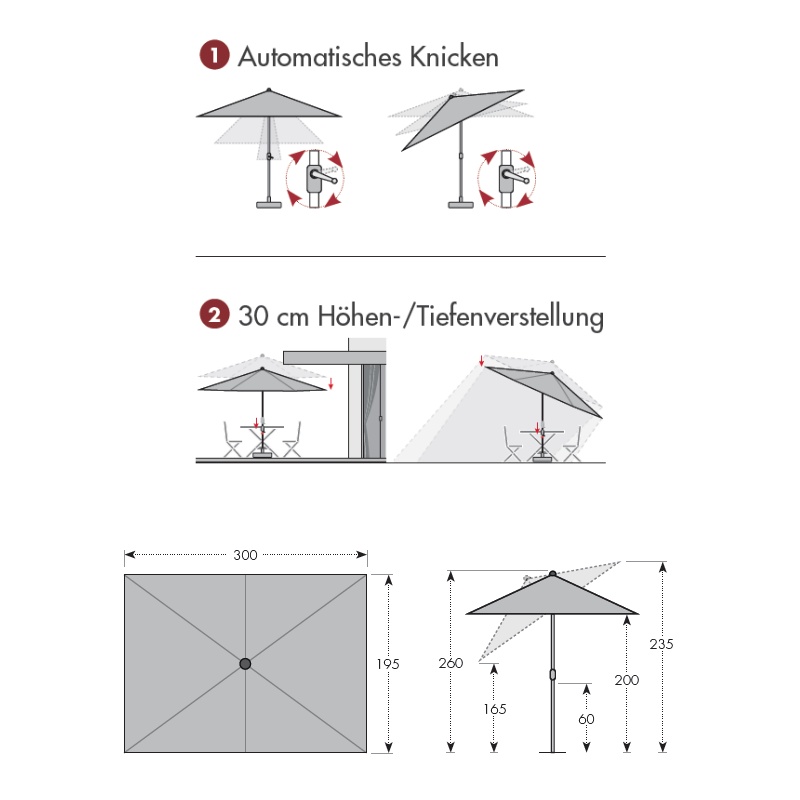 1 Automatisches Knicken

2 30 cm Höhen-/Tiefenverstellung

300

195

260

165

60

200

235