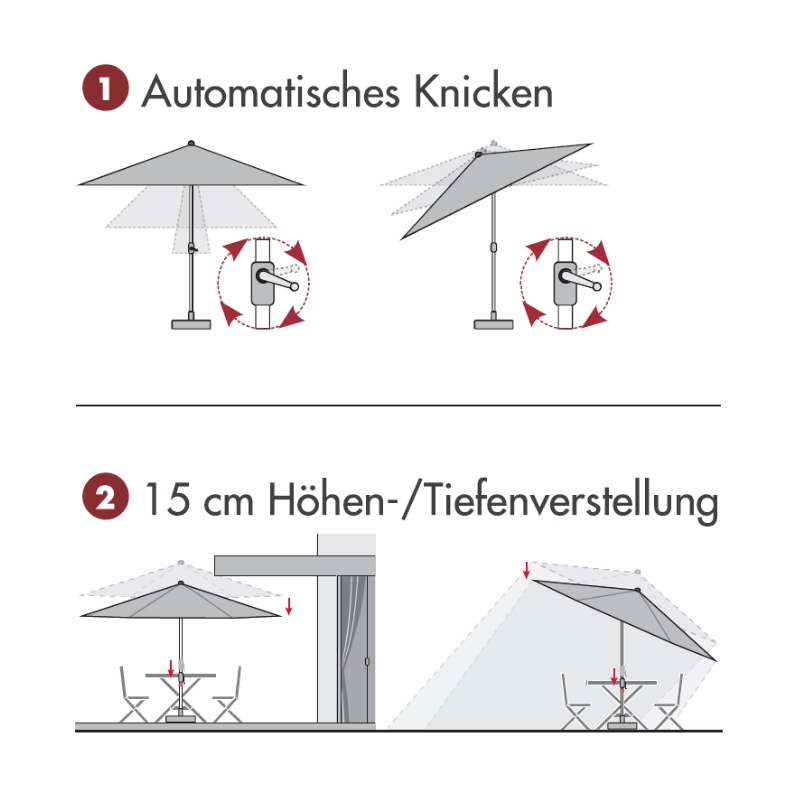 1 Automatisches Knicken

2 15 cm Höhen-/Tiefenverstellung