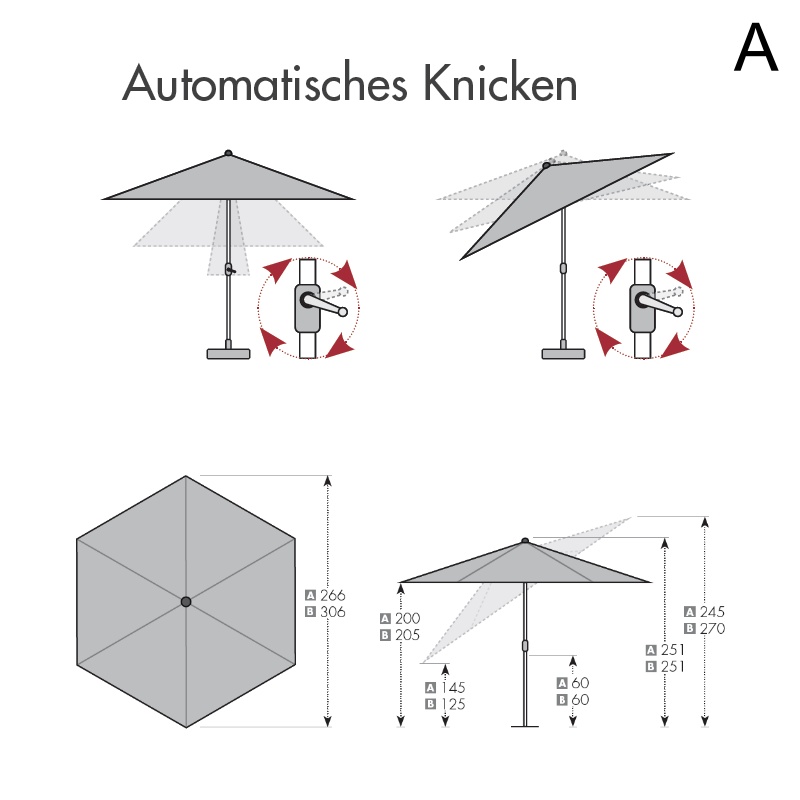 A

Automatisches Knicken

A 266
B 306

A 200
B 205

A 145
B 125

A 60
B 60

A 251
B 251

A 245
B 270