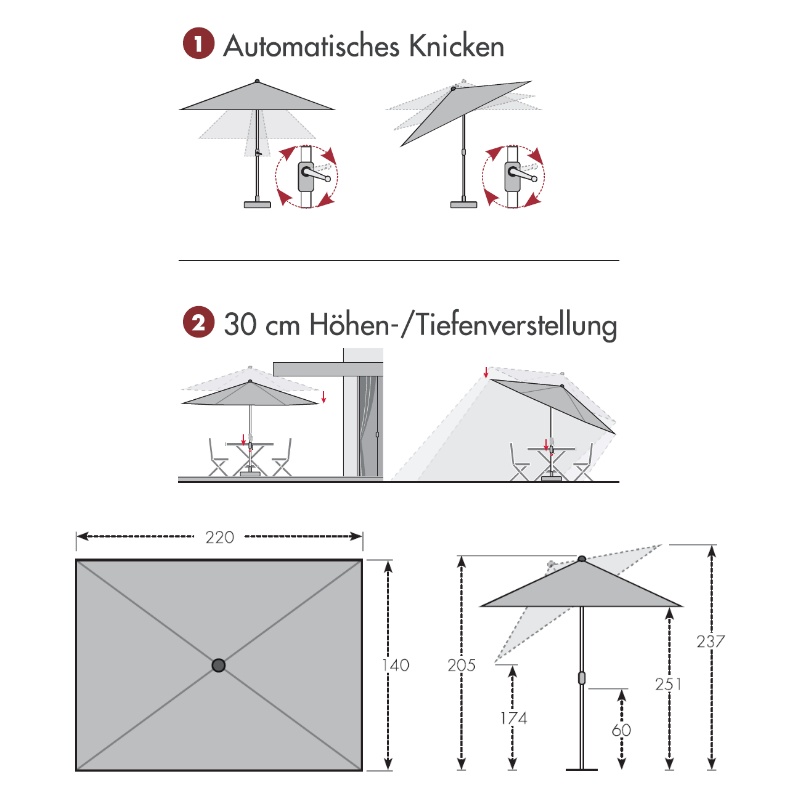 1 Automatisches Knicken

2 30 cm Höhen-/Tiefenverstellung

220

140

205

174

60

251

237